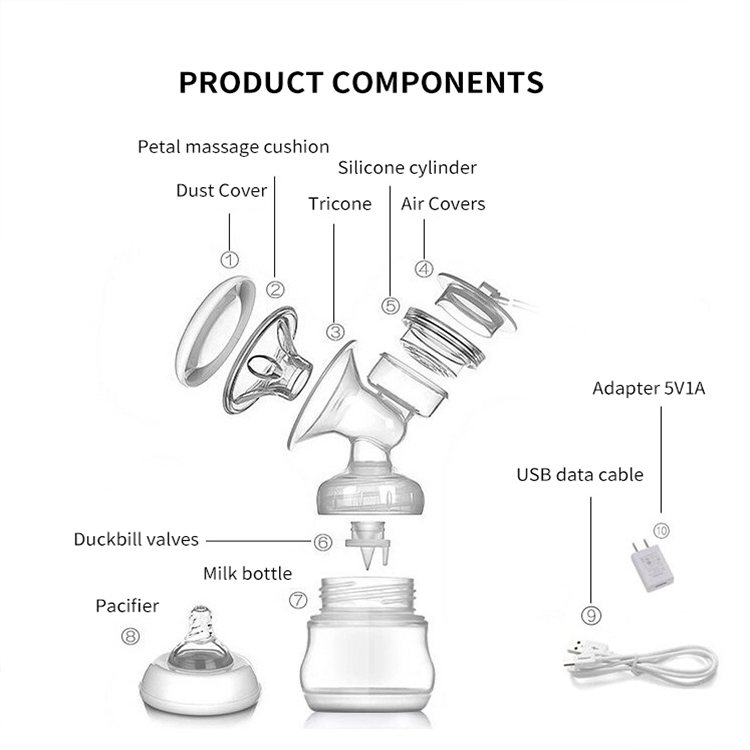 PRODUCT COMPONENTS

Petal massage cushion

Silicone cylinder

Dust Cover

Tricone

Air Covers

①

②

③

④

⑤

Adapter 5V1A

USB data cable

⑩

Duckbill valves

⑥

Milk bottle

⑦

Pacifier

⑧

⑨